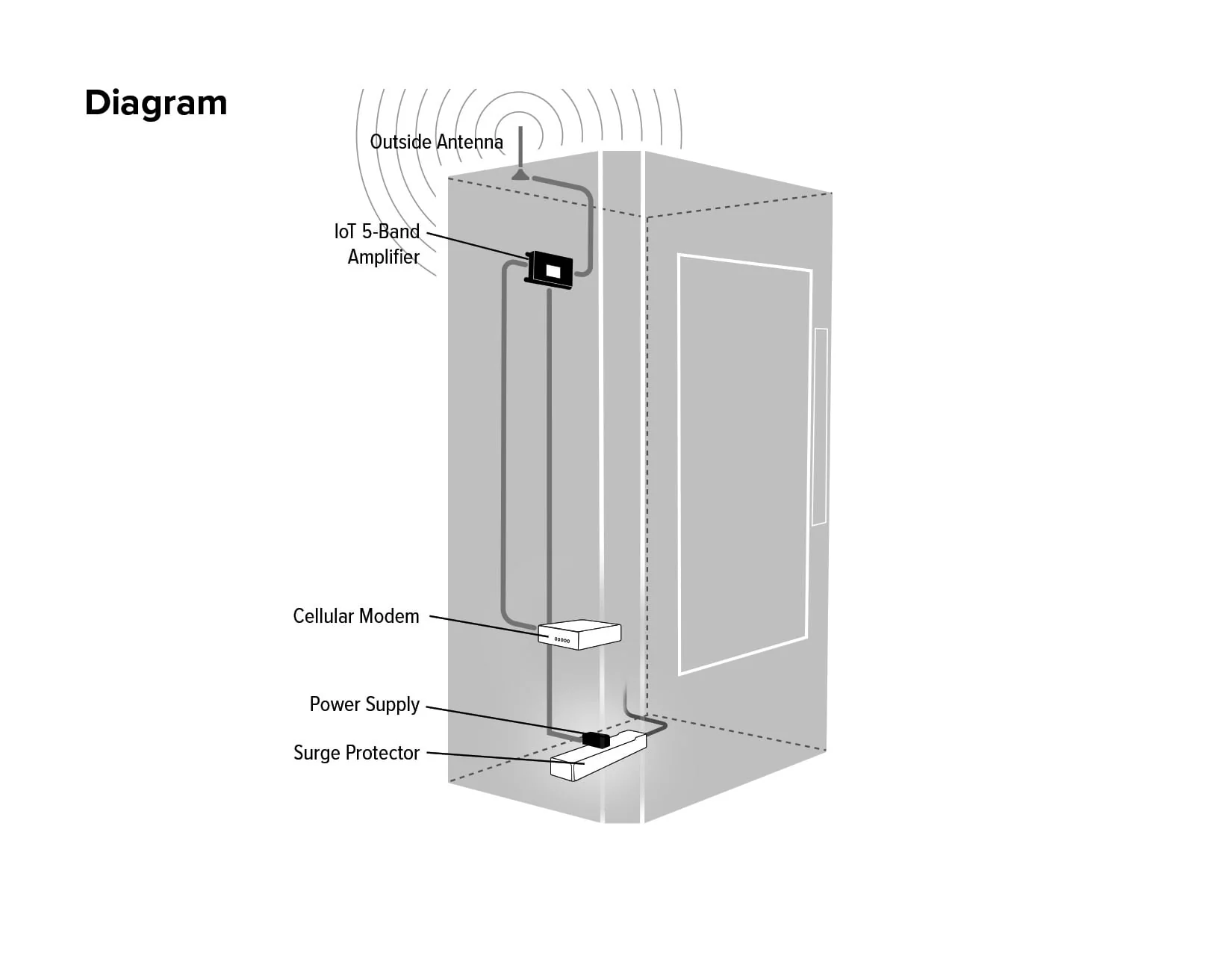 Diagram

Outside Antenna

IoT 5-Band Amplifier

Cellular Modem

Power Supply

Surge Protector